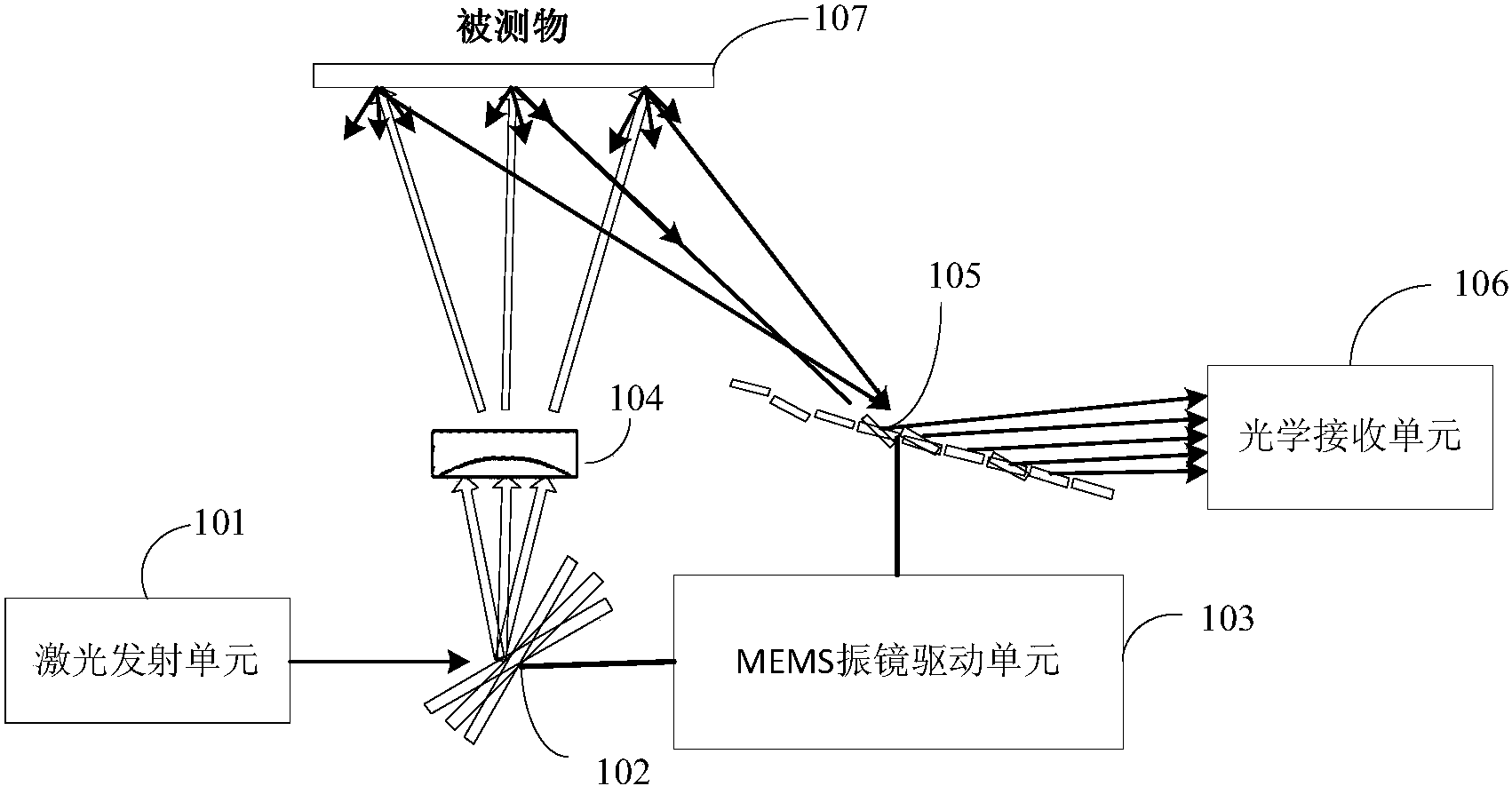 被测物

107

105

106

104

光学接收单元

101

激光发射单元

MEMS振镜驱动单元

103

102